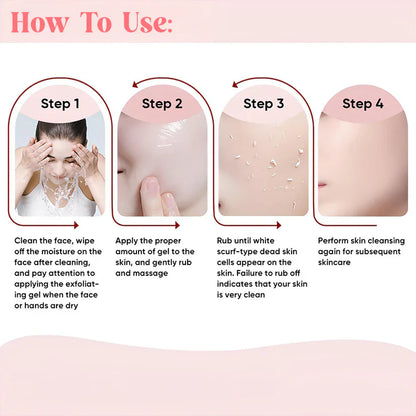 How To Use:

Step 1

Step 2

Step 3

Step 4

Clean the face, wipe off the moisture on the face after cleaning, and pay attention to applying the exfoliating gel when the face or hands are dry

Apply the proper amount of gel to the skin, and gently rub and massage

Rub until white scurf-type dead skin cells appear on the skin. Failure to rub off indicates that your skin is very clean

Perform skin cleansing again for subsequent skincare